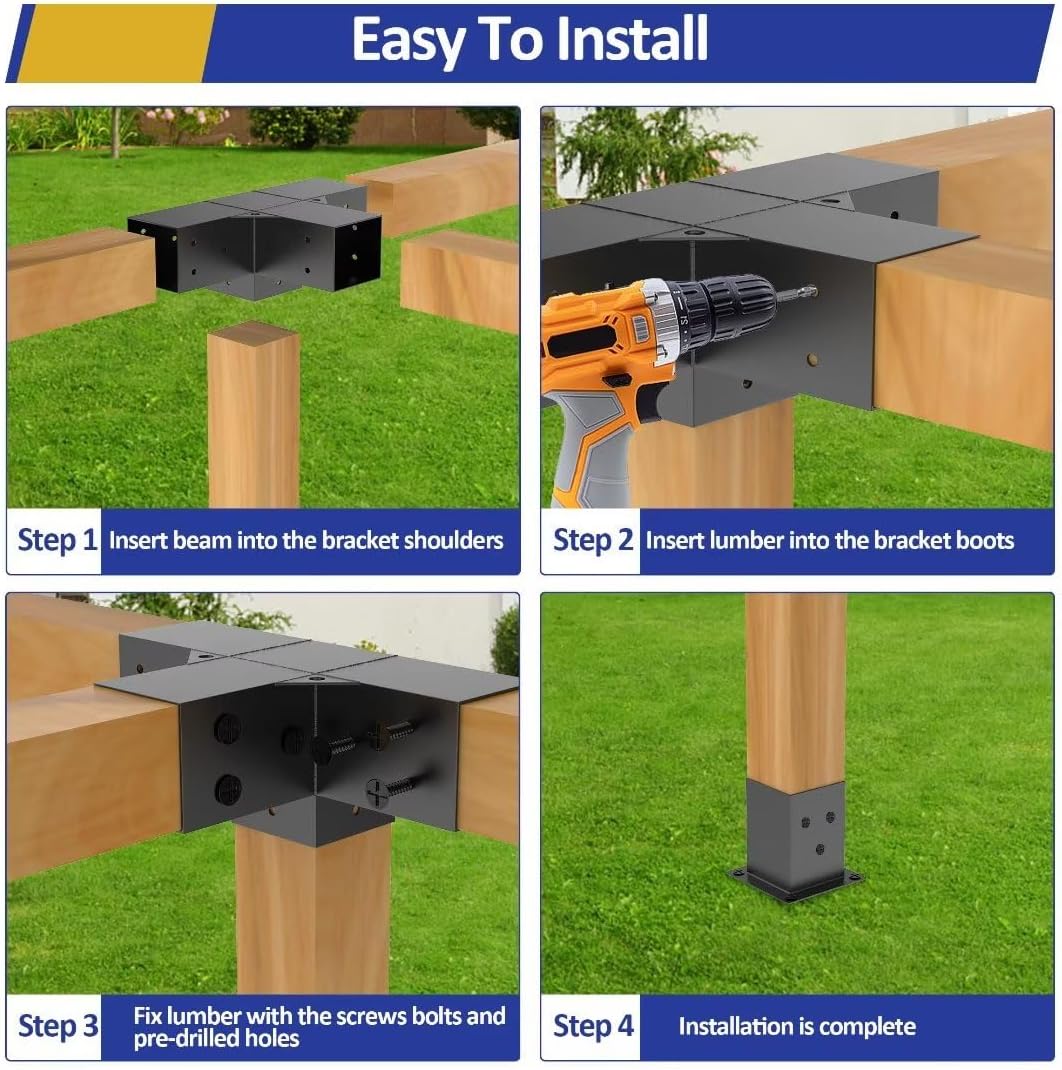 Easy To Install

Step 1 Insert beam into the bracket shoulders

Step 2 Insert lumber into the bracket boots

Step 3 Fix lumber with the screws bolts and pre-drilled holes

Step 4 Installation is complete