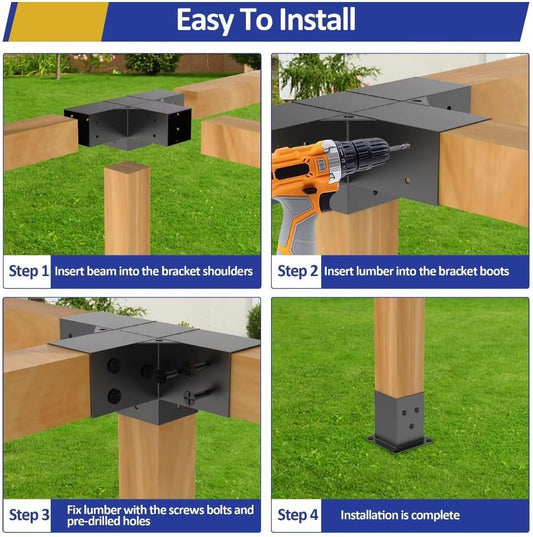 Easy To Install

Step 1 Insert beam into the bracket shoulders

Step 2 Insert lumber into the bracket boots

Step 3 Fix lumber with the screws bolts and pre-drilled holes

Step 4 Installation is complete